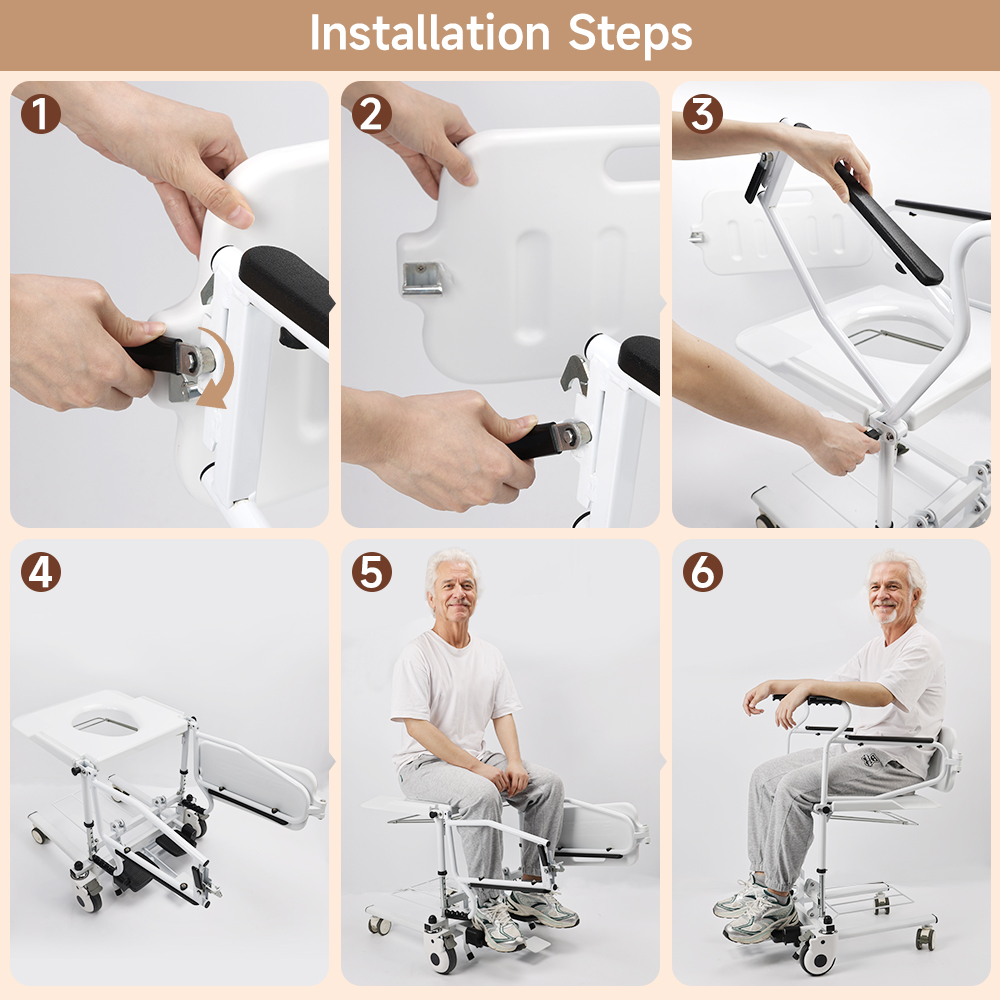 Installation Steps

1

2

3

4

5

6